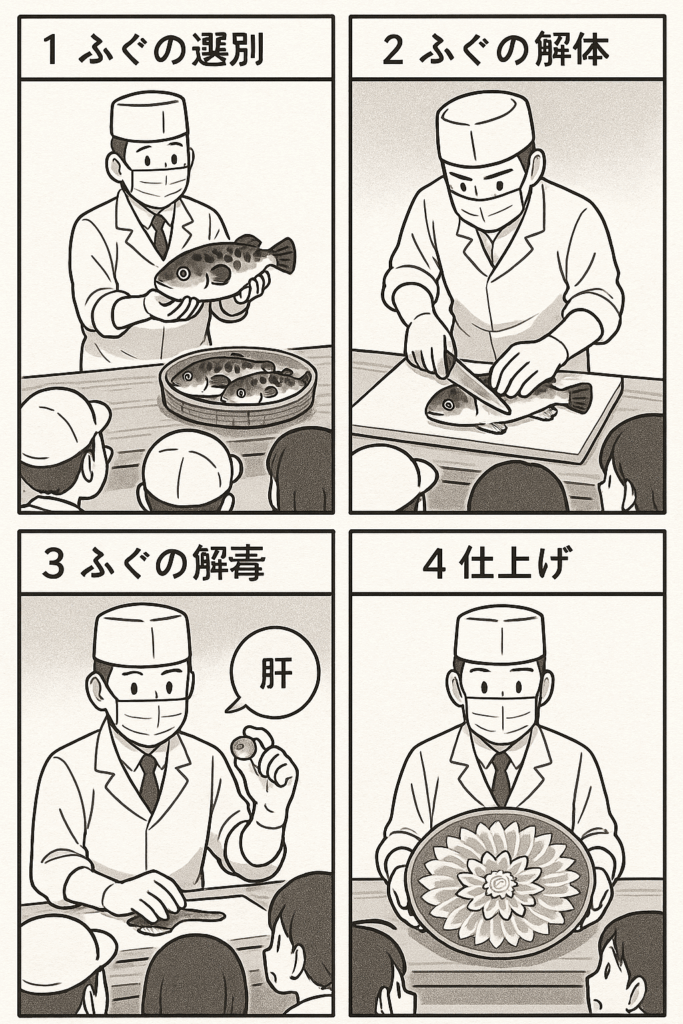 1 ふぐの選別

2 ふぐの解体

3 ふぐの解毒

肝

4 仕上げ